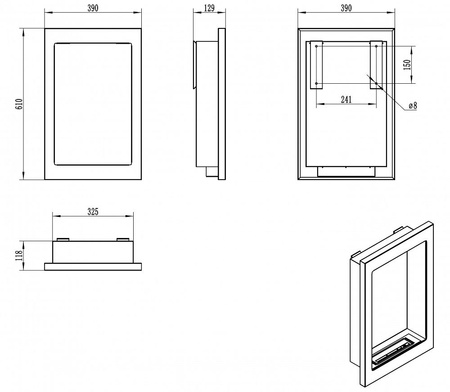 390

610

129

390

150

241

ø8

325

118