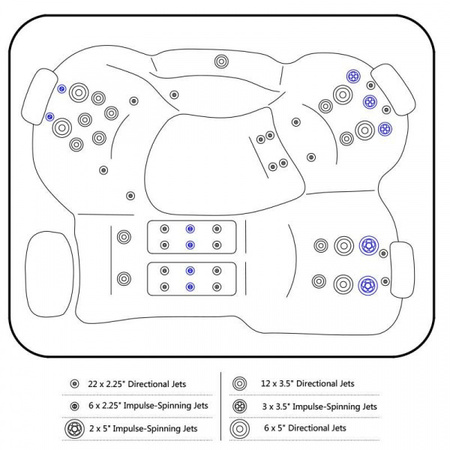 22 x 2.25" Directional Jets
6 x 2.25" Impulse-Spinning Jets
2 x 5" Impulse-Spinning Jets

12 x 3.5" Directional Jets
3 x 3.5" Impulse-Spinning Jets
6 x 5" Directional Jets