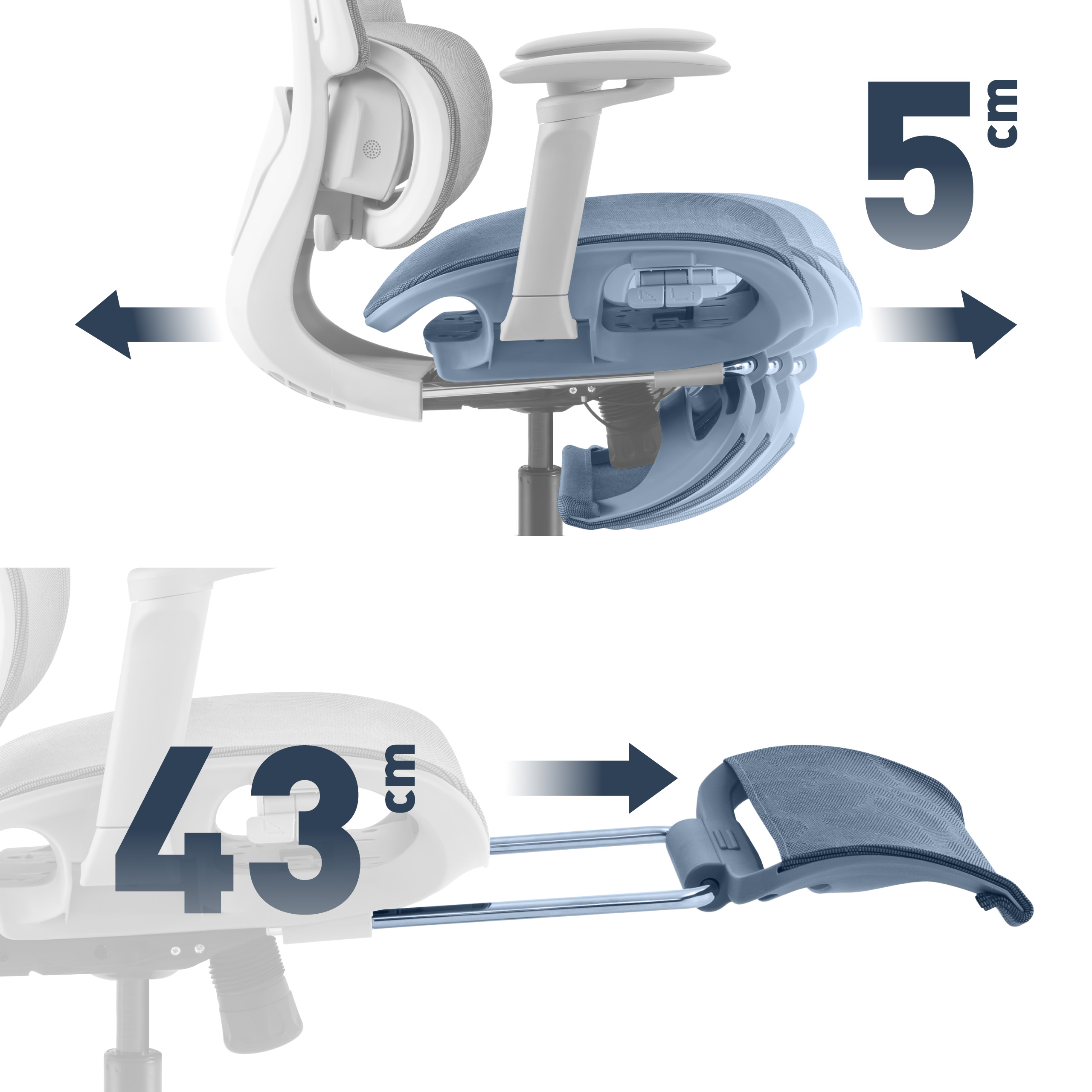 5 cm

43 cm